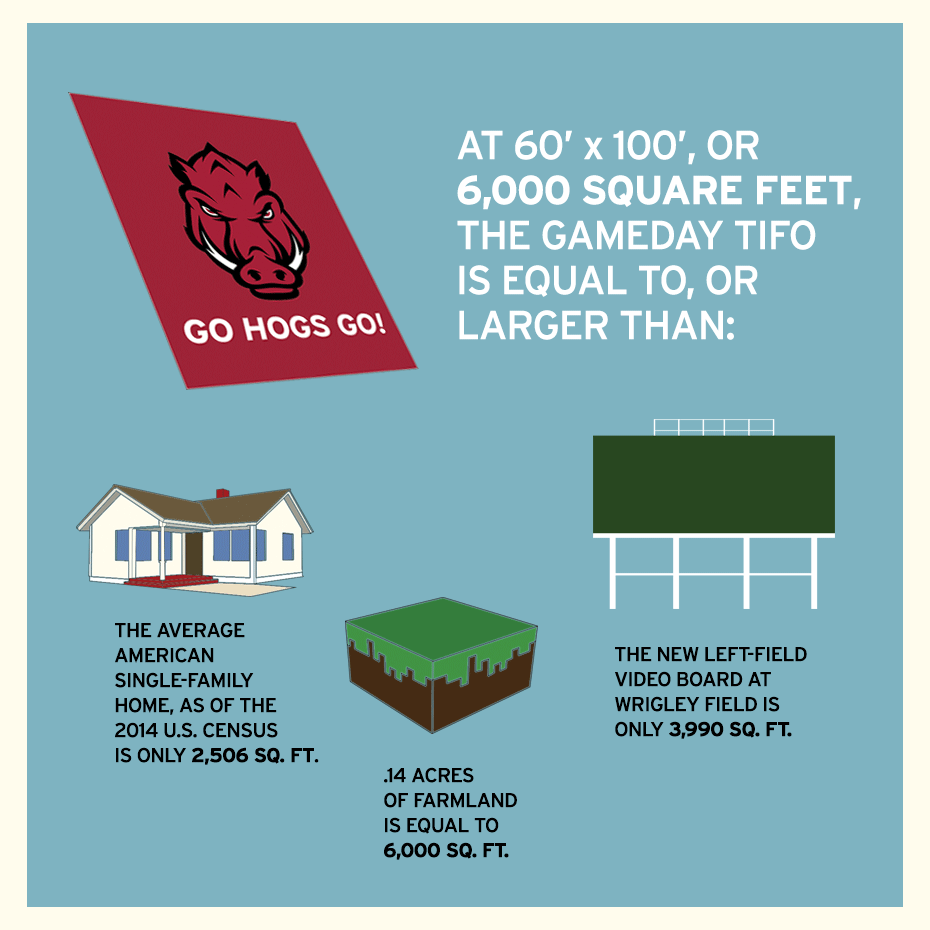 GO HOGS GO!

AT 60' x 100', OR 6,000 SQUARE FEET, THE GAMEDAY TIFO IS EQUAL TO, OR LARGER THAN:

THE AVERAGE AMERICAN SINGLE-FAMILY HOME, AS OF THE 2014 U.S. CENSUS IS ONLY 2,506 SQ. FT.

.14 ACRES OF FARMLAND IS EQUAL TO 6,000 SQ. FT.

THE NEW LEFT-FIELD VIDEO BOARD AT WRIGLEY FIELD IS ONLY 3,990 SQ. FT.