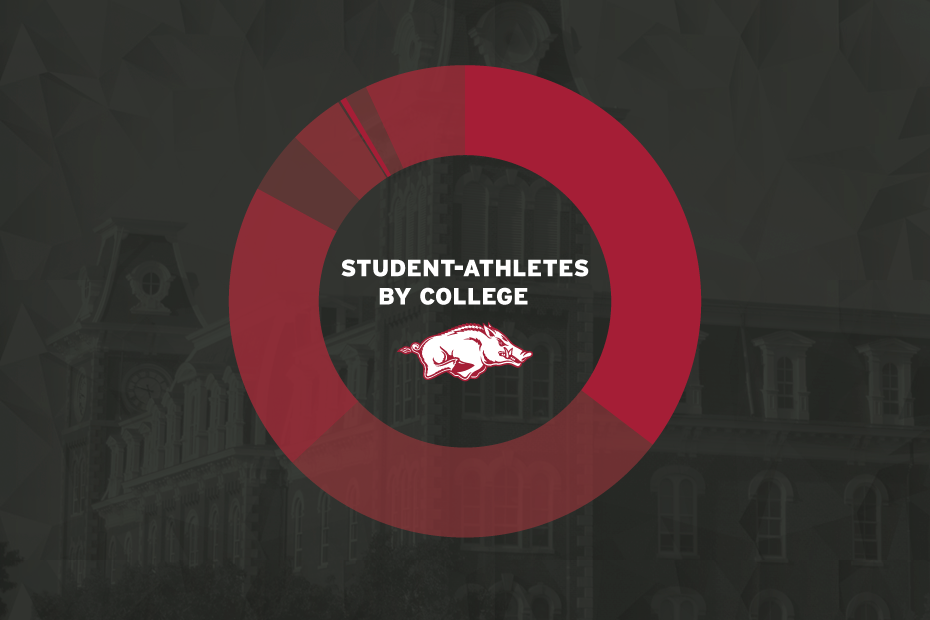 STUDENT-ATHLETES BY COLLEGE