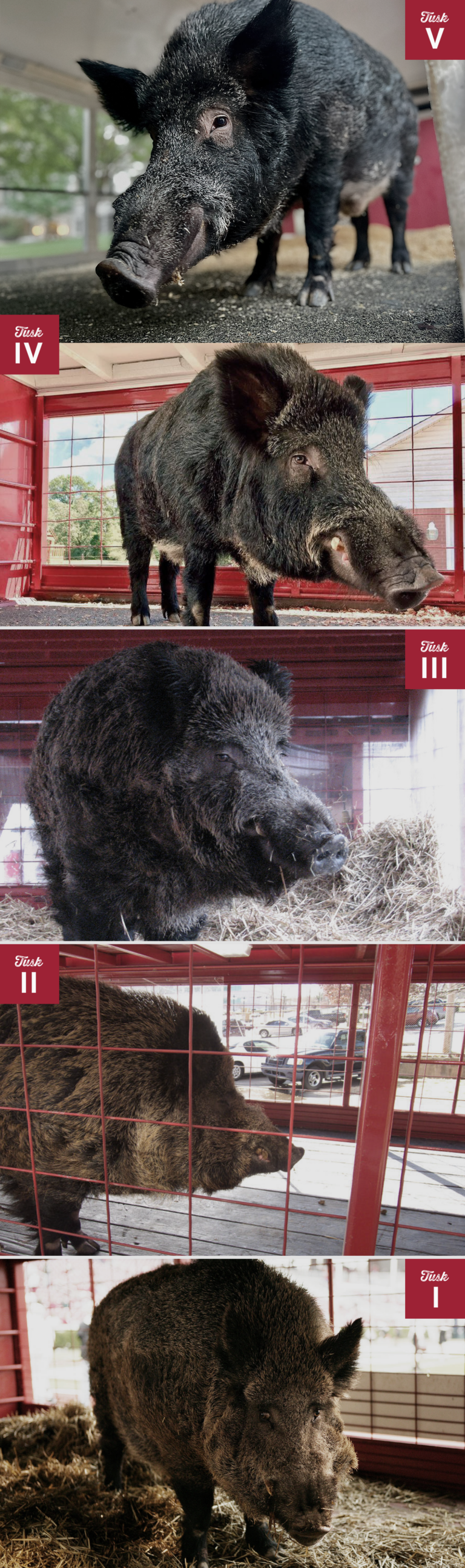 Tusk V

Tusk IV

Tusk III

Tusk II

Tusk I